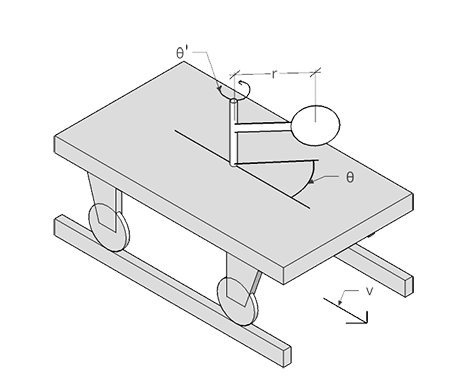 θ'
r
θ
v