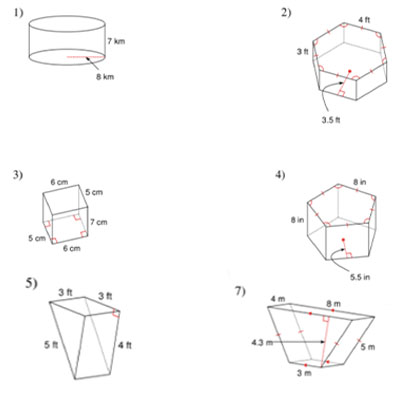 1)

7 km

8 km

2)

4 ft

3 ft

3.5 ft

3)

6 cm

5 cm

7 cm

5 cm

6 cm

4)

8 in

8 in

5.5 in

5)

3 ft

3 ft

5 ft

4 ft

7)

4 m

8 m

4.3 m

5 m

3 m